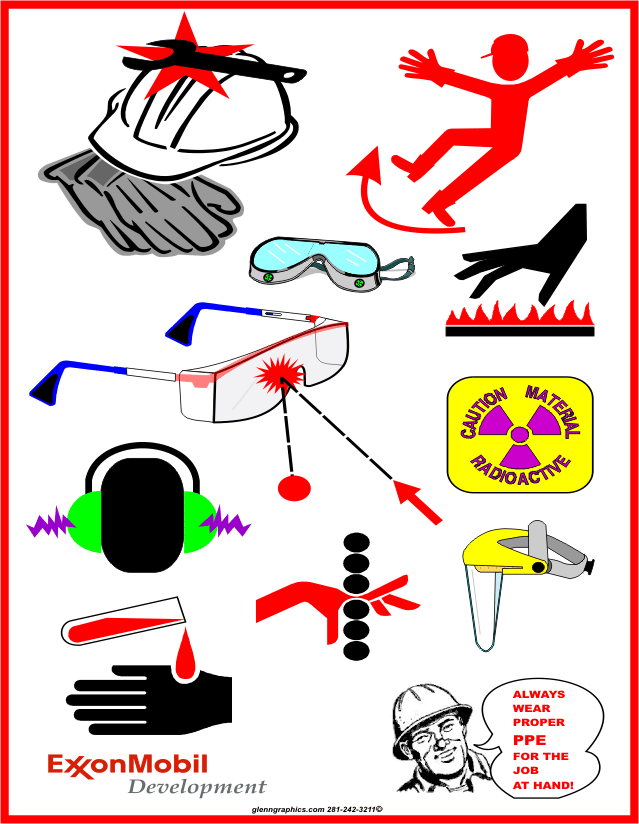 CAUTION MATERIAL RADIOACTIVE

ALWAYS WEAR PROPER PPE FOR THE JOB AT HAND!

ExxonMobil
Development

glenngraphics.com 281-242-3211©