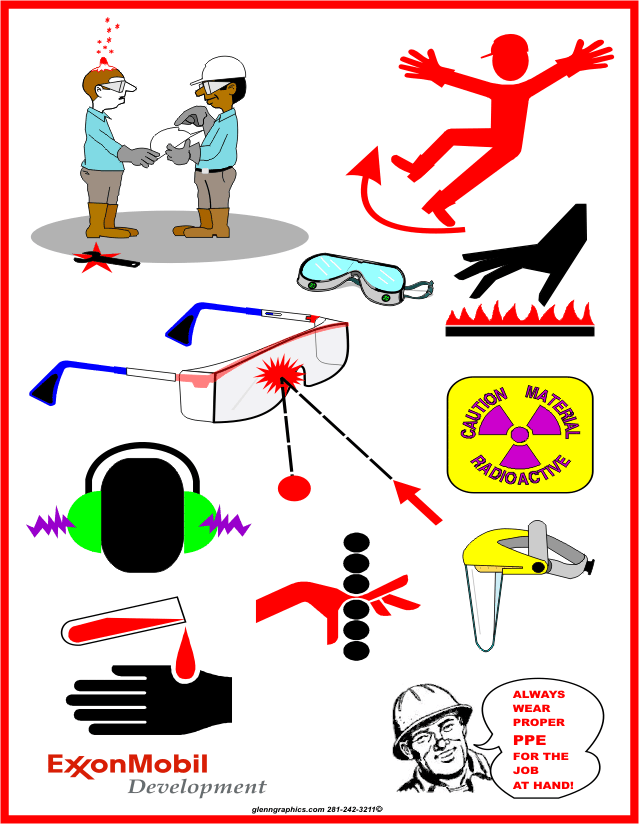 CAUTION MATERIAL RADIOACTIVE

ALWAYS WEAR PROPER PPE FOR THE JOB AT HAND!

ExxonMobil Development

glenngraphics.com 281-242-3211©